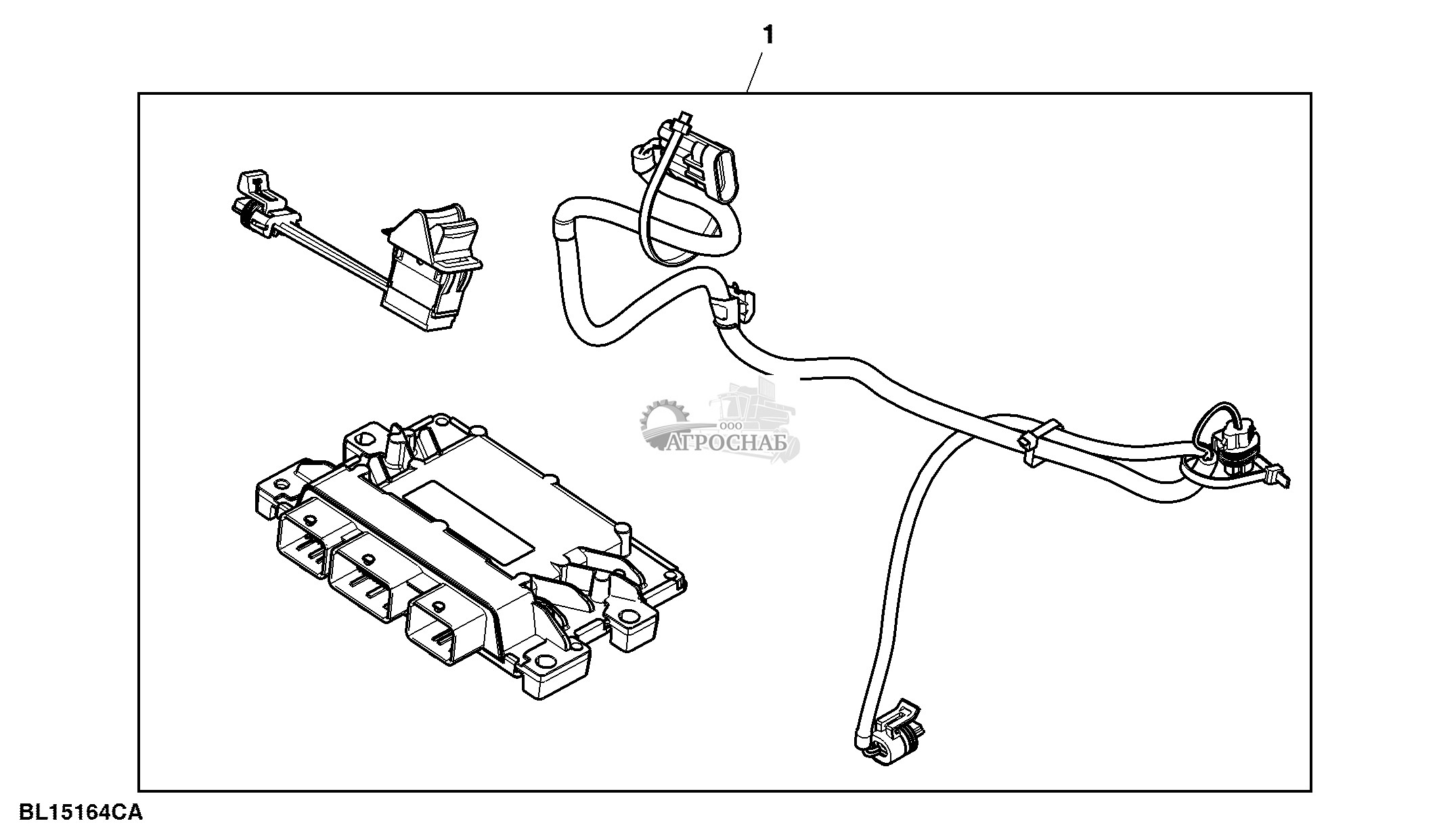 1

ООО
АГРОСНАБ

BL15164CA